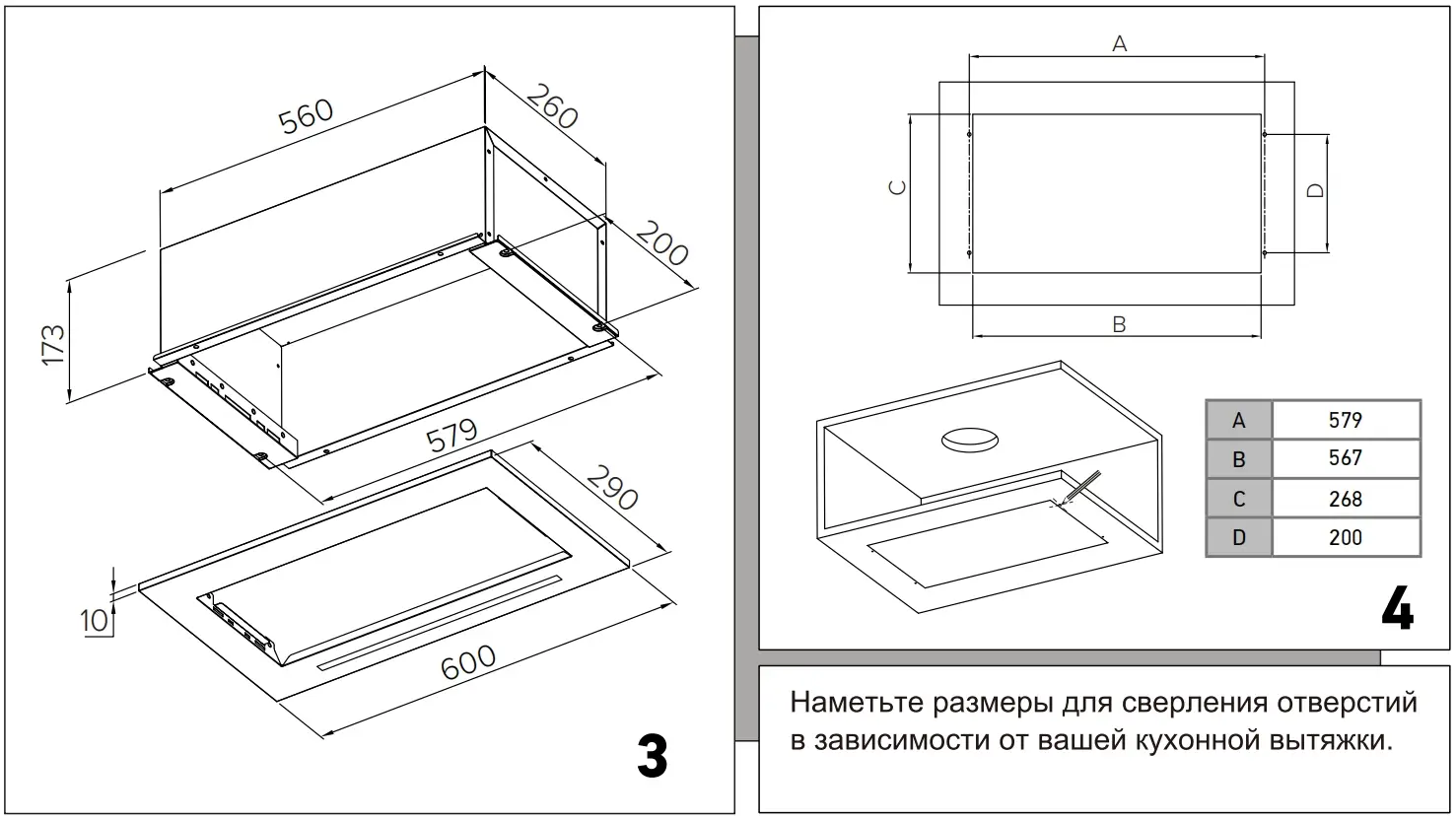 560
260
200
173
579
290
10
600
3

A
C
D
B

| A | 579 |
|---|---|
| B | 567 |
| C | 268 |
| D | 200 |

4

Наметьте размеры для сверления отверстий в зависимости от вашей кухонной вытяжки.