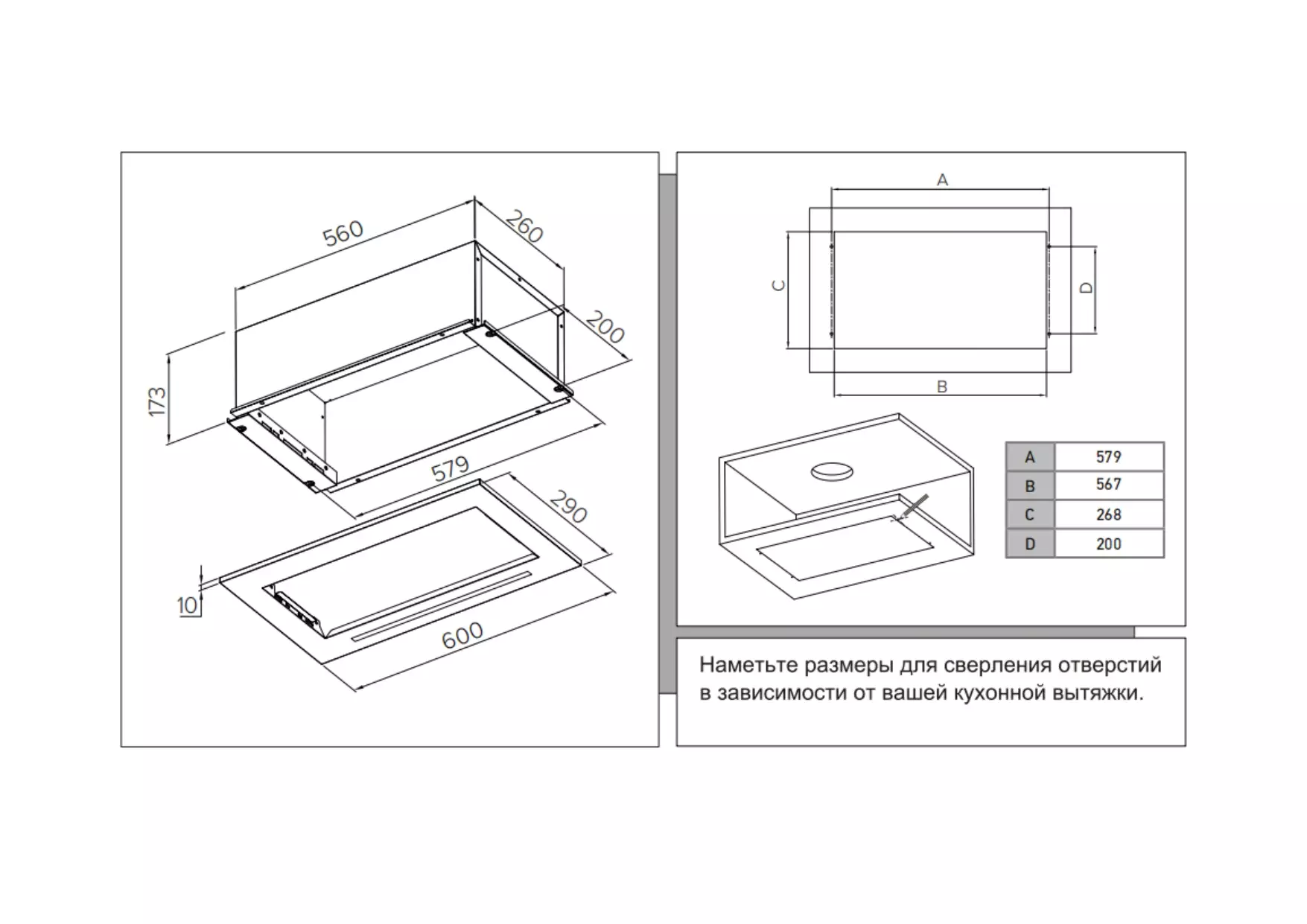 560

260

200

173

579

290

10

600

A

C

D

B

| A | 579 |
|---|---|
| B | 567 |
| C | 268 |
| D | 200 |

Наметьте размеры для сверления отверстий в зависимости от вашей кухонной вытяжки.