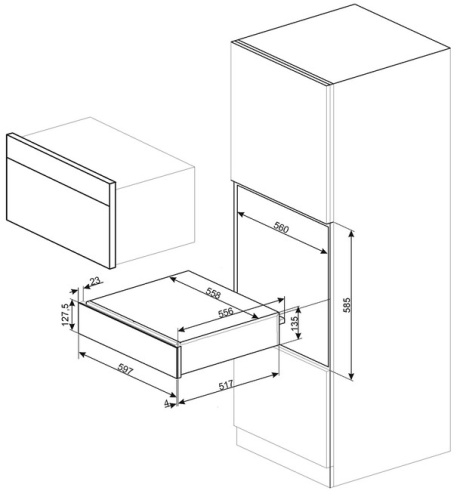 560
585
23
558
556
127,5
135
597
517
4