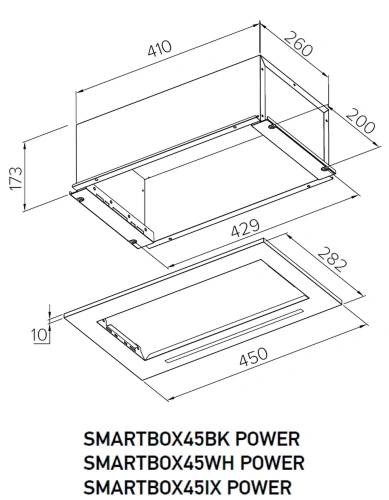 410
260
200
173
429
282
10
450

SMARTBOX45BK POWER
SMARTBOX45WH POWER
SMARTBOX45IX POWER