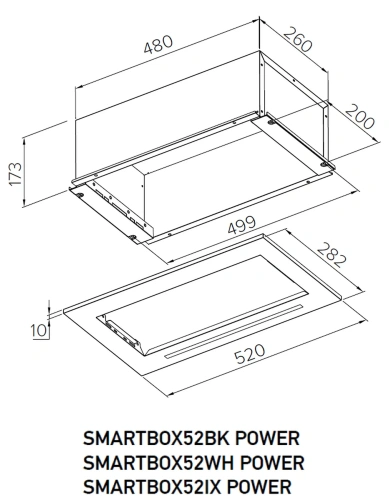 480
260
200
173
499
282
10
520

SMARTBOX52BK POWER
SMARTBOX52WH POWER
SMARTBOX52IX POWER