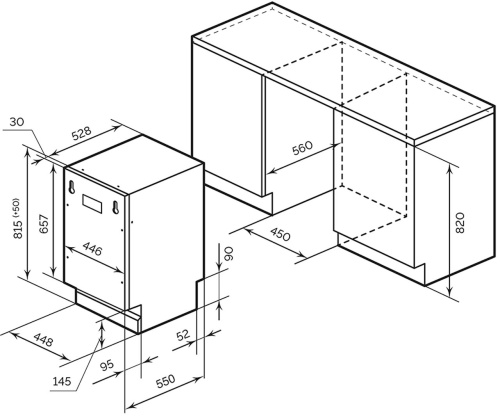 30
528
815 (+50)
657
446
448
145
95
550
52
90
560
450
820