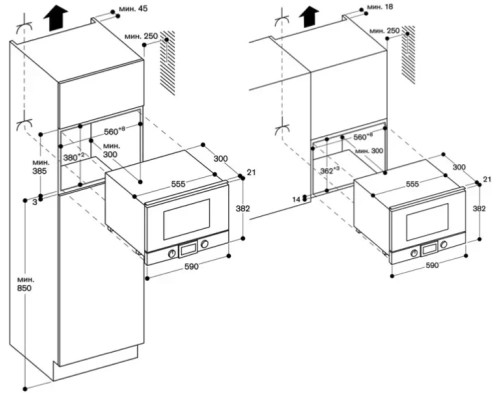 мин. 45
мин. 250
$560^{+8}$
мин. 300
$380^{+2}$
мин. 385
3
300
21
555
382
590
мин. 850

мин. 18
мин. 250
$560^{+8}$
мин. 300
$362^{+3}$
14
300
21
555
382
590