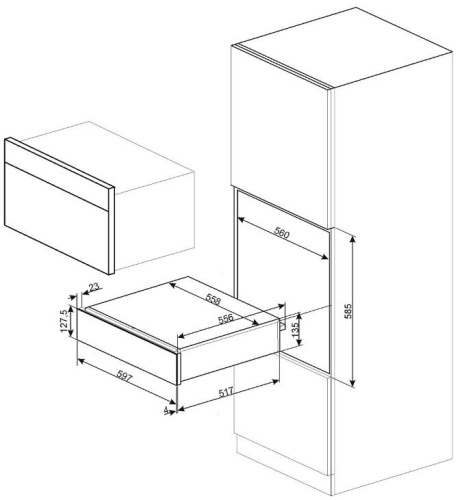 560
585
23
558
556
127,5
135
597
517
4