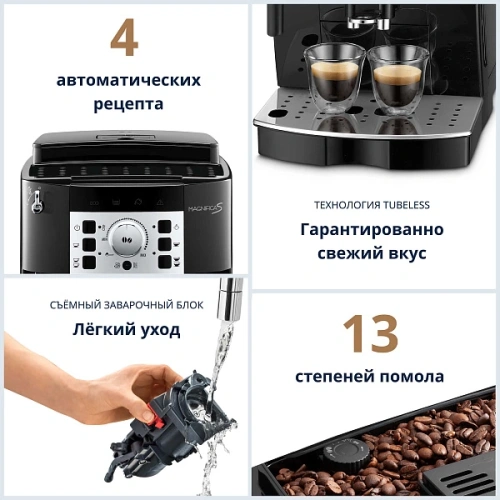 4

автоматических рецепта

MAGNIFICA S

ТЕХНОЛОГИЯ TUBELESS

Гарантированно свежий вкус

СЪЁМНЫЙ ЗАВАРОЧНЫЙ БЛОК

Лёгкий уход

13

степеней помола